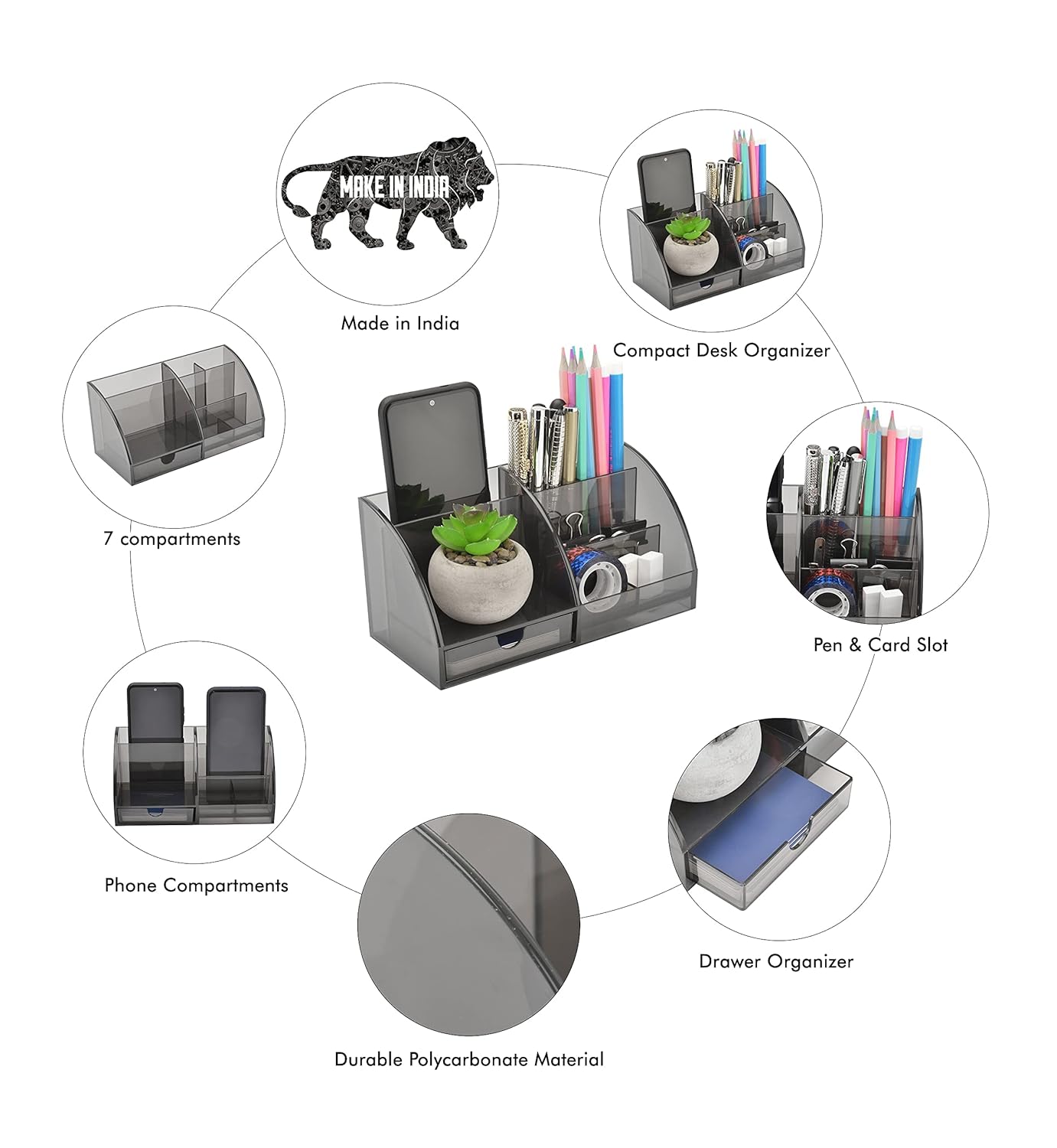 MAKE IN INDIA

Made in India

Compact Desk Organizer

7 compartments

Pen & Card Slot

Phone Compartments

Drawer Organizer

Durable Polycarbonate Material