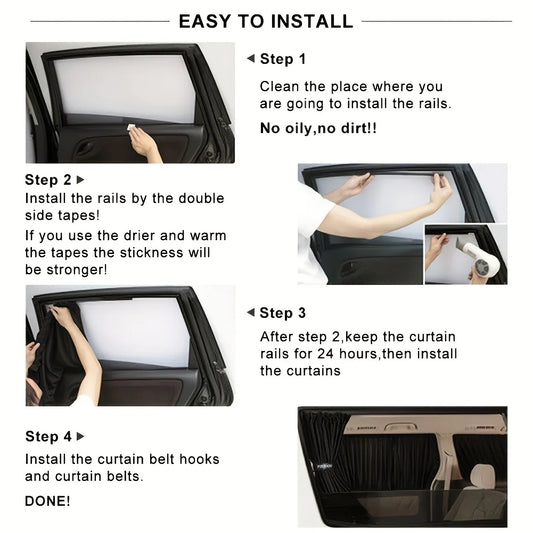 EASY TO INSTALL

◀ Step 1

Clean the place where you are going to install the rails.

No oily,no dirt!!

Step 2 ▶

Install the rails by the double side tapes!

If you use the drier and warm the tapes the stickness will be stronger!

◀ Step 3

After step 2,keep the curtain rails for 24 hours,then install the curtains

Step 4 ▶

Install the curtain belt hooks and curtain belts.

DONE!