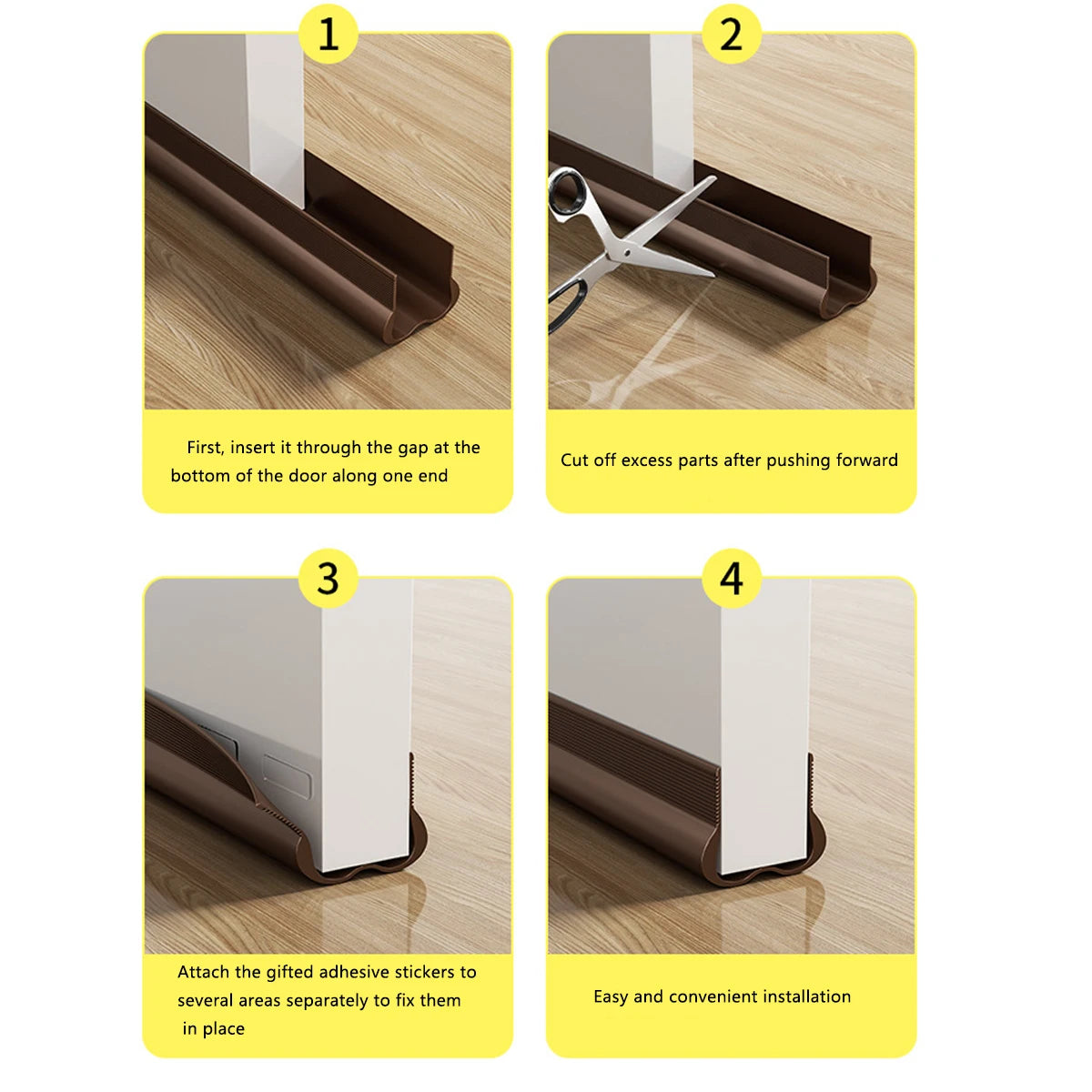 1

First, insert it through the gap at the bottom of the door along one end

2

Cut off excess parts after pushing forward

3

Attach the gifted adhesive stickers to several areas separately to fix them in place

4

Easy and convenient installation