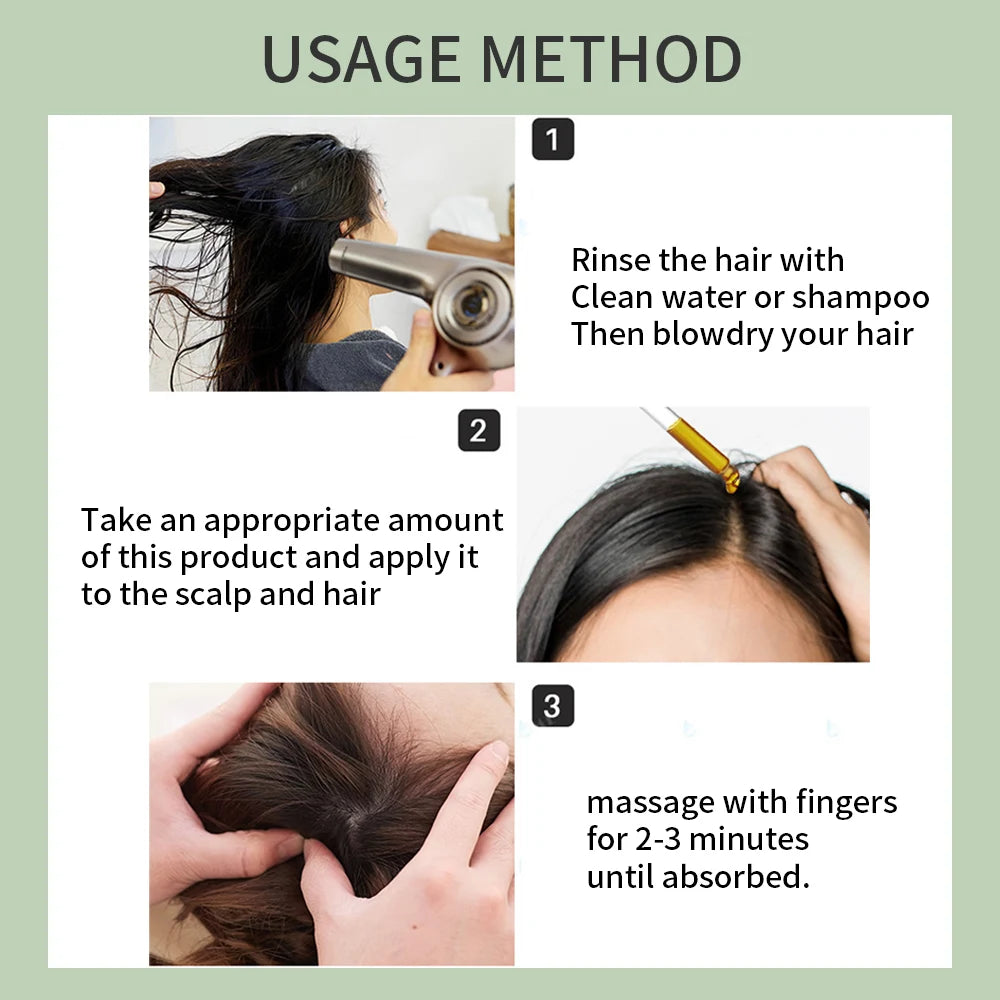 USAGE METHOD

1

Rinse the hair with Clean water or shampoo Then blowdry your hair

2

Take an appropriate amount of this product and apply it to the scalp and hair

3

massage with fingers for 2-3 minutes until absorbed.