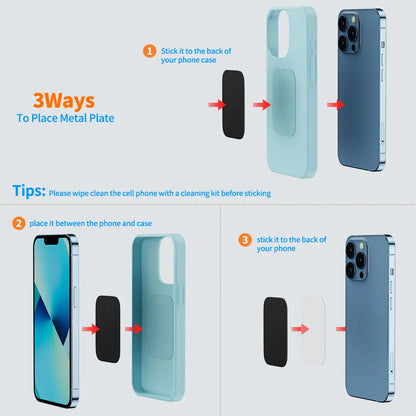 3Ways
To Place Metal Plate

1 Stick it to the back of your phone case

Tips: Please wipe clean the cell phone with a cleaning kit before sticking

2 place it between the phone and case

3 stick it to the back of your phone