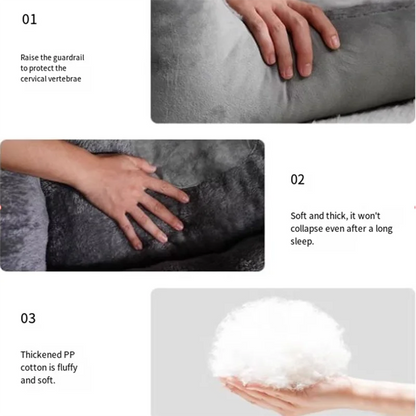 01

Raise the guardrail to protect the cervical vertebrae

02

Soft and thick, it won't collapse even after a long sleep.

03

Thickened PP cotton is fluffy and soft.