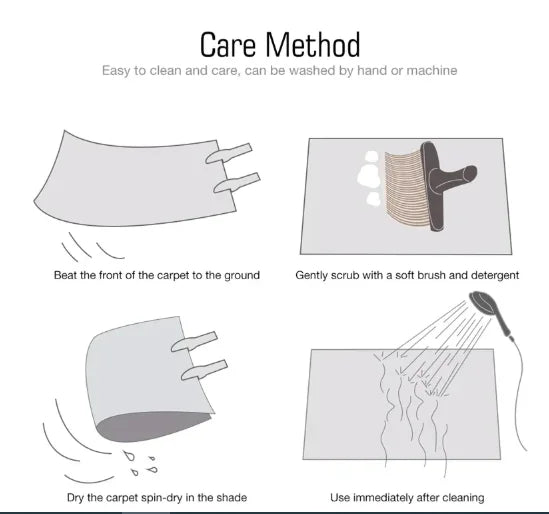 Care Method

Easy to clean and care, can be washed by hand or machine

Beat the front of the carpet to the ground

Gently scrub with a soft brush and detergent

Dry the carpet spin-dry in the shade

Use immediately after cleaning