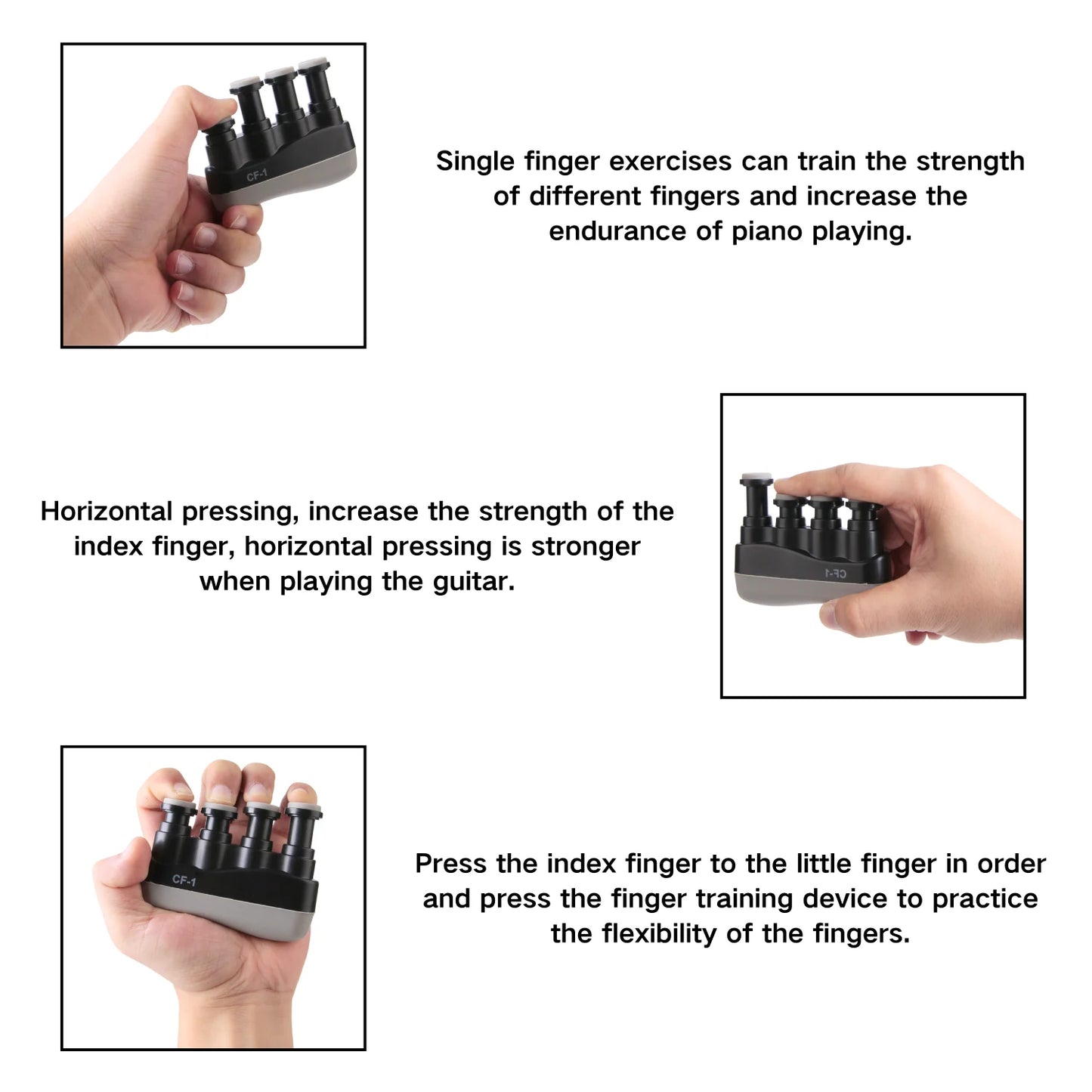 CF-1

Single finger exercises can train the strength of different fingers and increase the endurance of piano playing.

Horizontal pressing, increase the strength of the index finger, horizontal pressing is stronger when playing the guitar.

CF-1

CF-1

Press the index finger to the little finger in order and press the finger training device to practice the flexibility of the fingers.