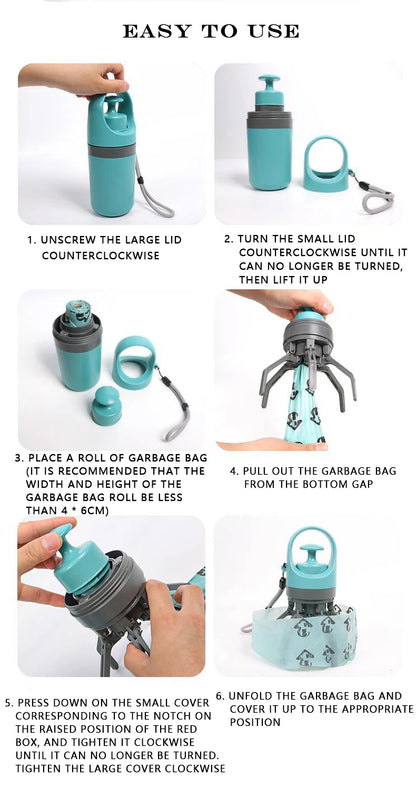 EASY TO USE

1. UNSCREW THE LARGE LID COUNTERCLOCKWISE

2. TURN THE SMALL LID COUNTERCLOCKWISE UNTIL IT CAN NO LONGER BE TURNED, THEN LIFT IT UP

3. PLACE A ROLL OF GARBAGE BAG (IT IS RECOMMENDED THAT THE WIDTH AND HEIGHT OF THE GARBAGE BAG ROLL BE LESS THAN 4 * 6CM)

4. PULL OUT THE GARBAGE BAG FROM THE BOTTOM GAP

5. PRESS DOWN ON THE SMALL COVER CORRESPONDING TO THE NOTCH ON THE RAISED POSITION OF THE RED BOX, AND TIGHTEN IT CLOCKWISE UNTIL IT CAN NO LONGER BE TURNED. TIGHTEN THE LARGE COVER CLOCKWISE

6. UNFOLD THE GARBAGE BAG AND COVER IT UP TO THE APPROPRIATE POSITION